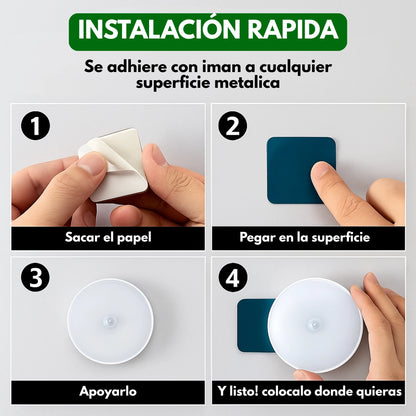 INSTALACIÓN RAPIDA

Se adhiere con iman a cualquier superficie metalica

1

Sacar el papel

2

Pegar en la superficie

3

Apoyarlo

4

Y listo! colocalo donde quieras