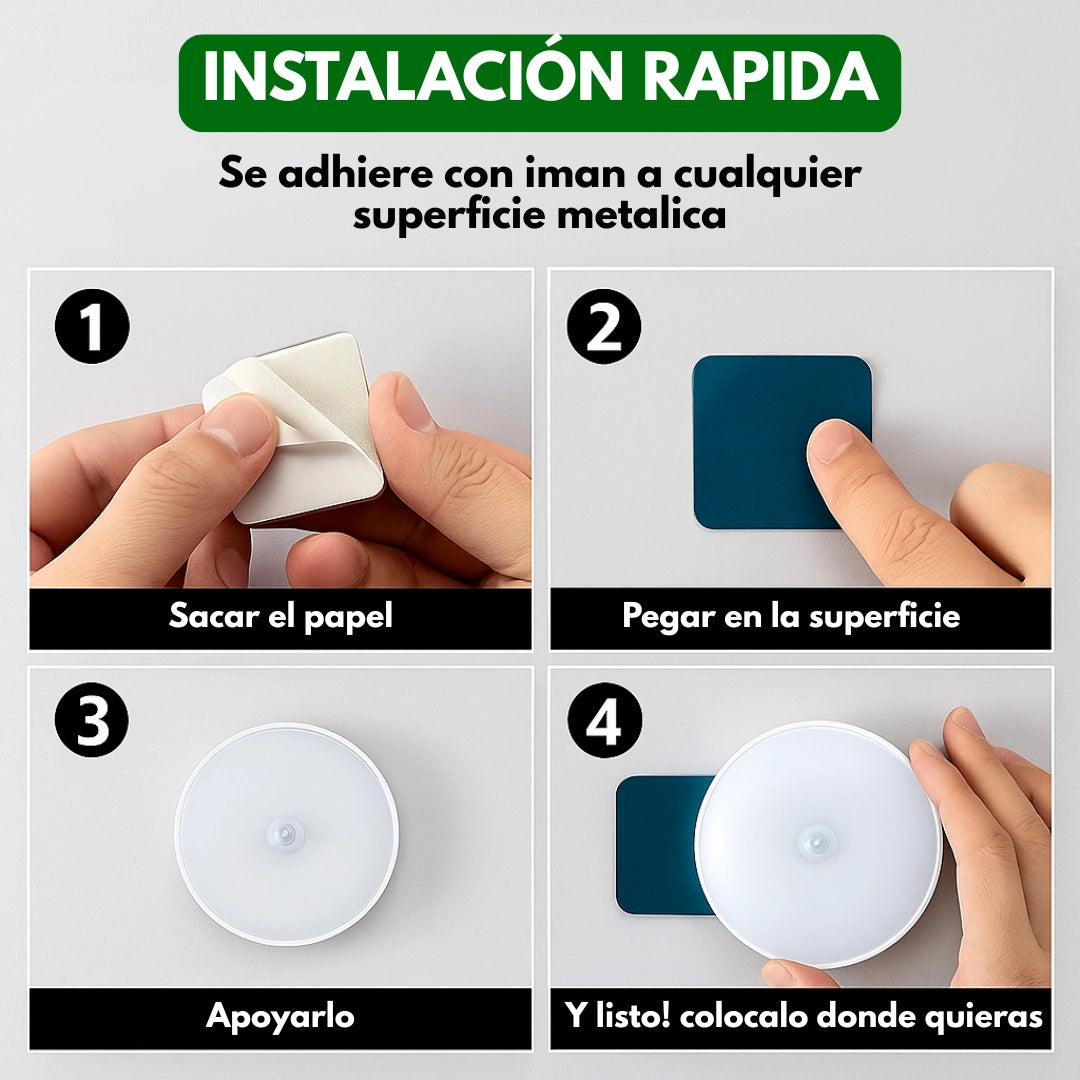 INSTALACIÓN RAPIDA

Se adhiere con iman a cualquier superficie metalica

1

Sacar el papel

2

Pegar en la superficie

3

Apoyarlo

4

Y listo! colocalo donde quieras